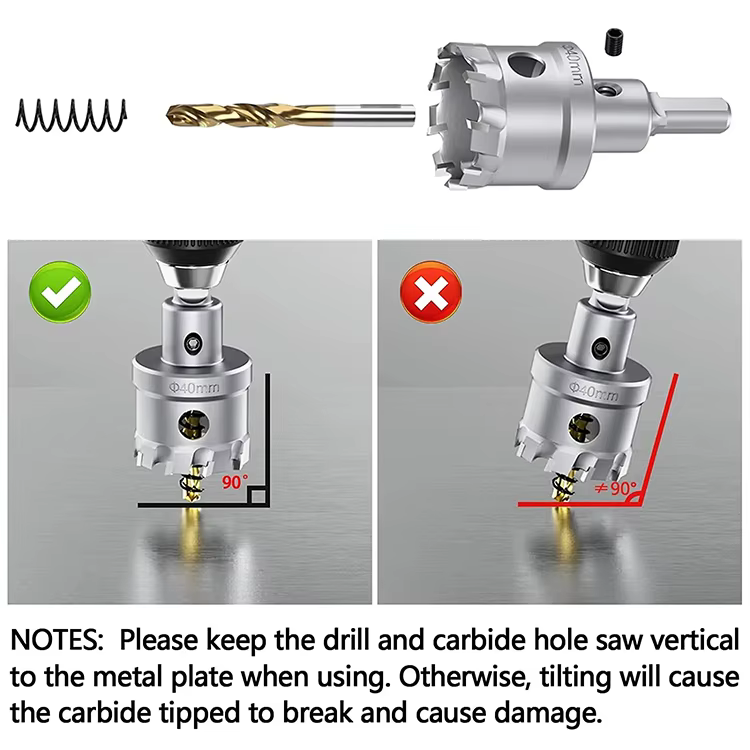 Φ40mm

Φ40mm

90°

Φ40mm

≠90°

NOTES: Please keep the drill and carbide hole saw vertical to the metal plate when using. Otherwise, tilting will cause the carbide tipped to break and cause damage.