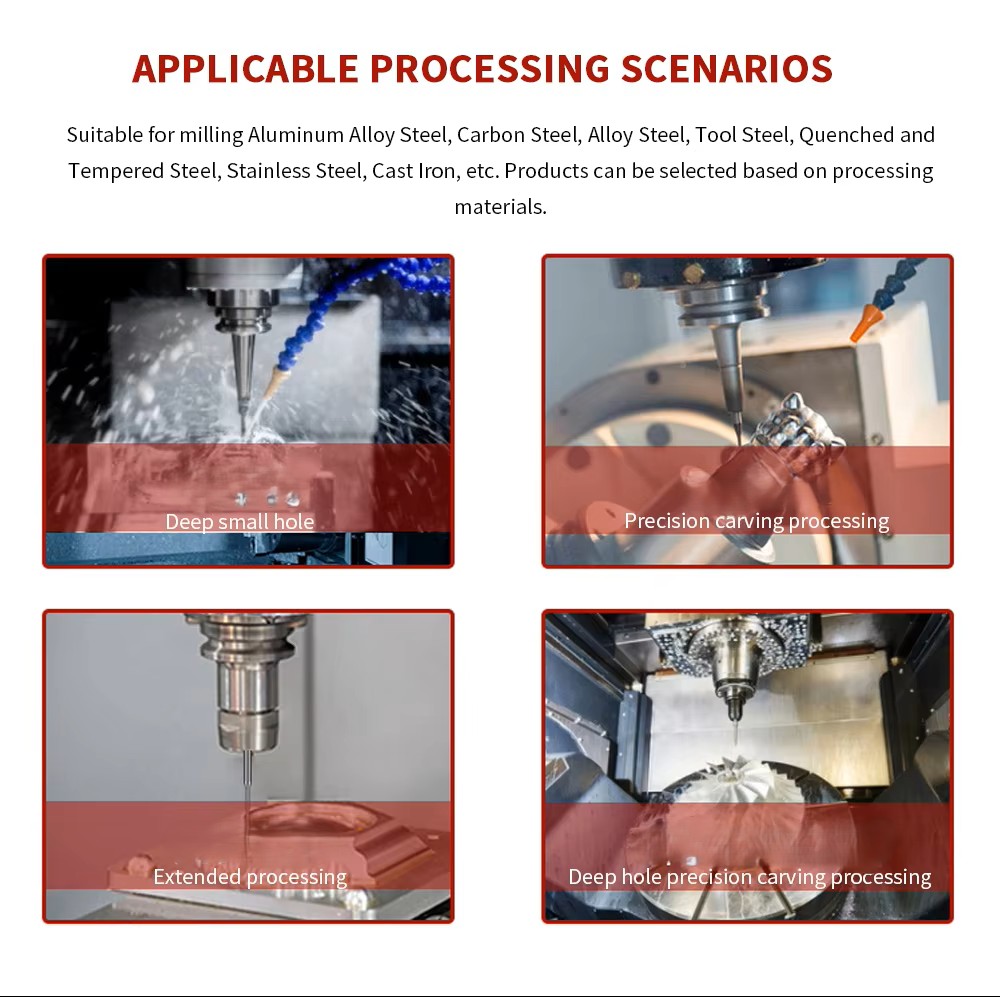 APPLICABLE PROCESSING SCENARIOS

Suitable for milling Aluminum Alloy Steel, Carbon Steel, Alloy Steel, Tool Steel, Quenched and Tempered Steel, Stainless Steel, Cast Iron, etc. Products can be selected based on processing materials.

Deep small hole

Precision carving processing

Extended processing

Deep hole precision carving processing